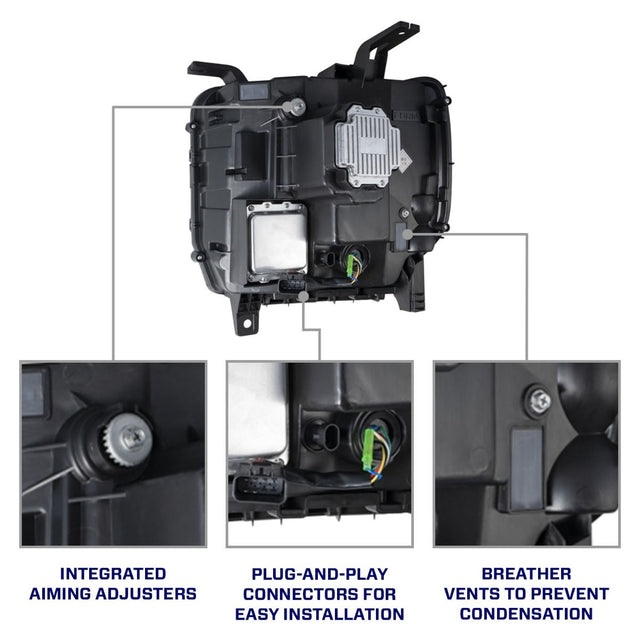 INTEGRATED AIMING ADJUSTERS

PLUG-AND-PLAY CONNECTORS FOR EASY INSTALLATION

BREATHER VENTS TO PREVENT CONDENSATION